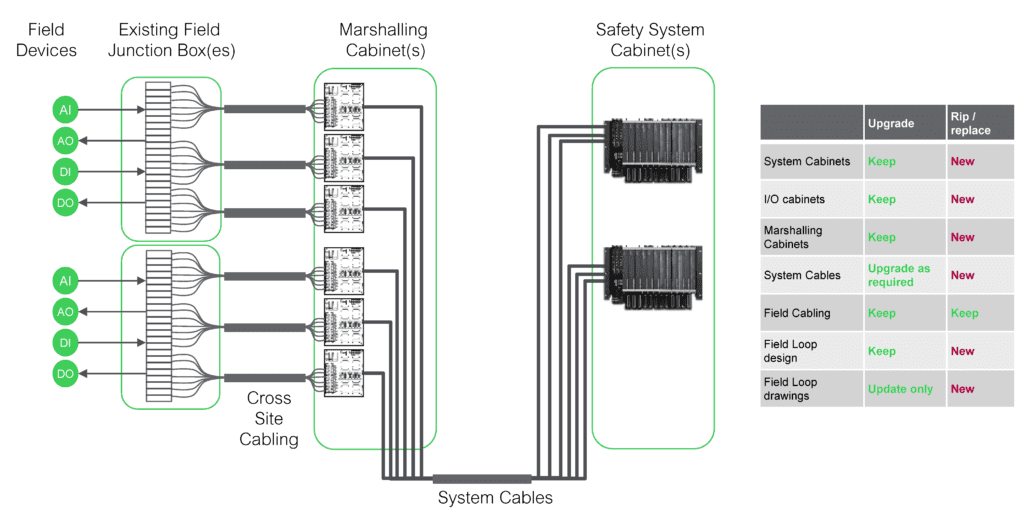 Field Devices

Existing Field Junction Box(es)

Marshalling Cabinet(s)

Safety System Cabinet(s)

AI
AO
DI
DO

AI
AO
DI
DO

Cross Site Cabling

System Cables

| | Upgrade | Rip / replace |
|---|---|---|
| System Cabinets | Keep | New |
| I/O cabinets | Keep | New |
| Marshalling Cabinets | Keep | New |
| System Cables | Upgrade as required | New |
| Field Cabling | Keep | Keep |
| Field Loop design | Keep | New |
| Field Loop drawings | Update only | New |